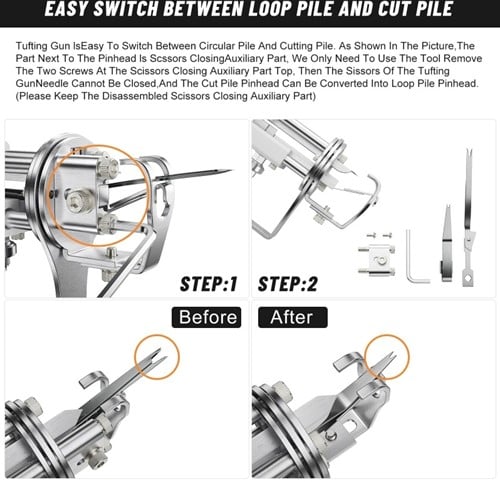 EASY SWITCH BETWEEN LOOP PILE AND CUT PILE

Tufting Gun IsEasy To Switch Between Circular Pile And Cutting Pile. As Shown In The Picture,The Part Next To The Pinhead Is Scssors ClosingAuxiliary Part, We Only Need To Use The Tool Remove The Two Screws At The Scissors Closing Auxiliary Part Top, Then The Sissors Of The Tufting GunNeedle Cannot Be Closed,And The Cut Pile Pinhead Can Be Converted Into Loop Pile Pinhead. (Please Keep The Disassembled Scissors Closing Auxiliary Part)

STEP:1

STEP:2

Before

After